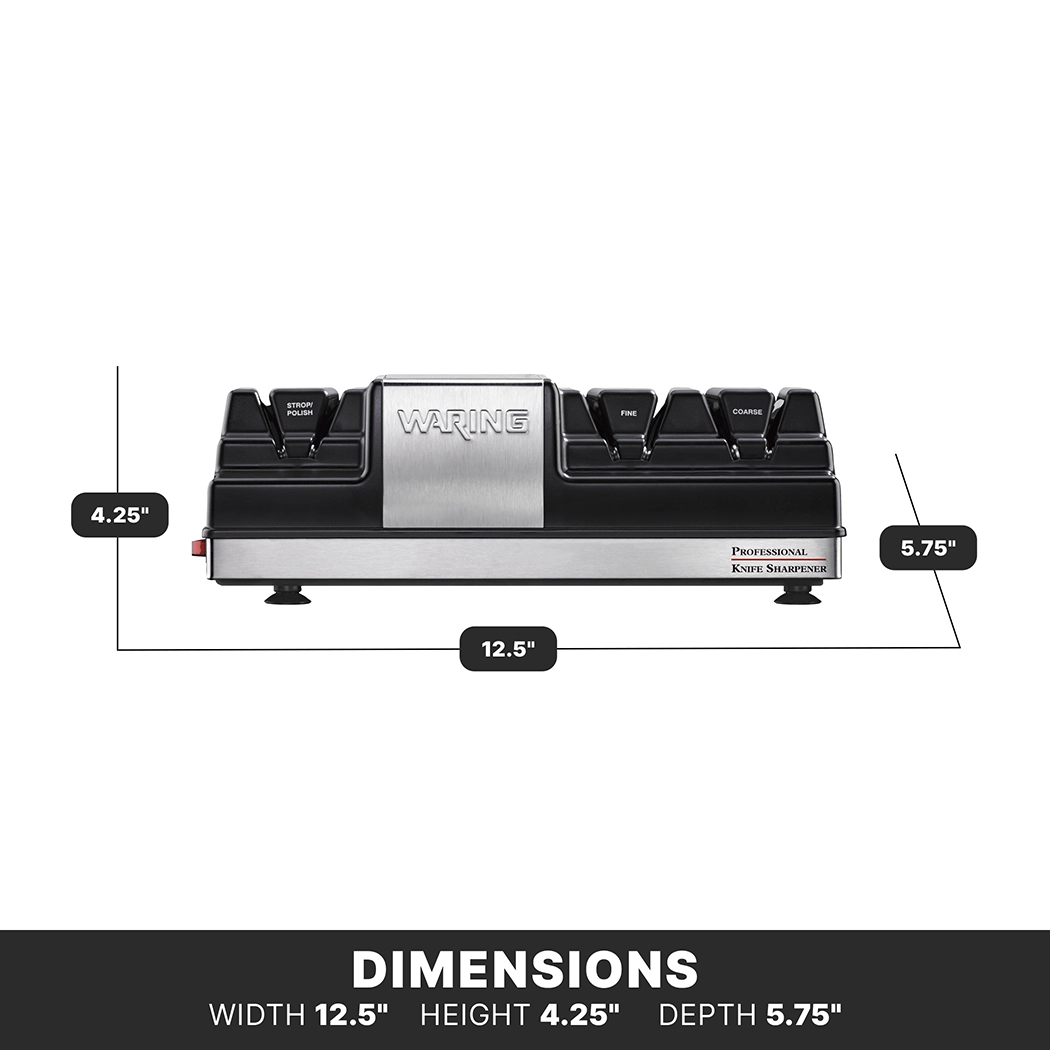 STROP/ POLISH

WARING

FINE

COARSE

4.25"

PROFESSIONAL
KNIFE SHARPENER

5.75"

12.5"

DIMENSIONS

WIDTH 12.5" HEIGHT 4.25" DEPTH 5.75"